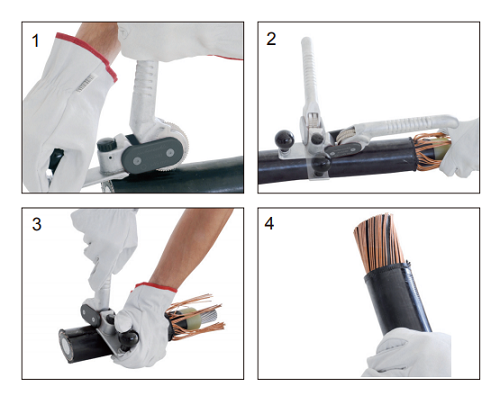 1

2

3

4