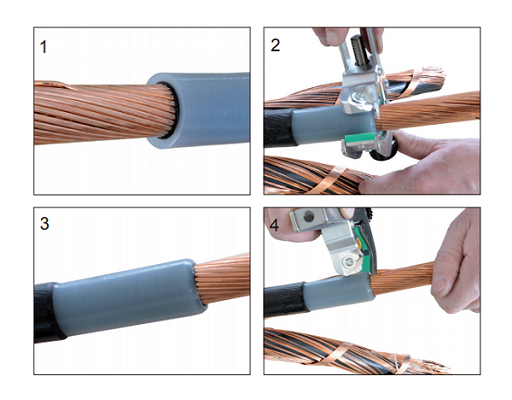 1

2

3

4