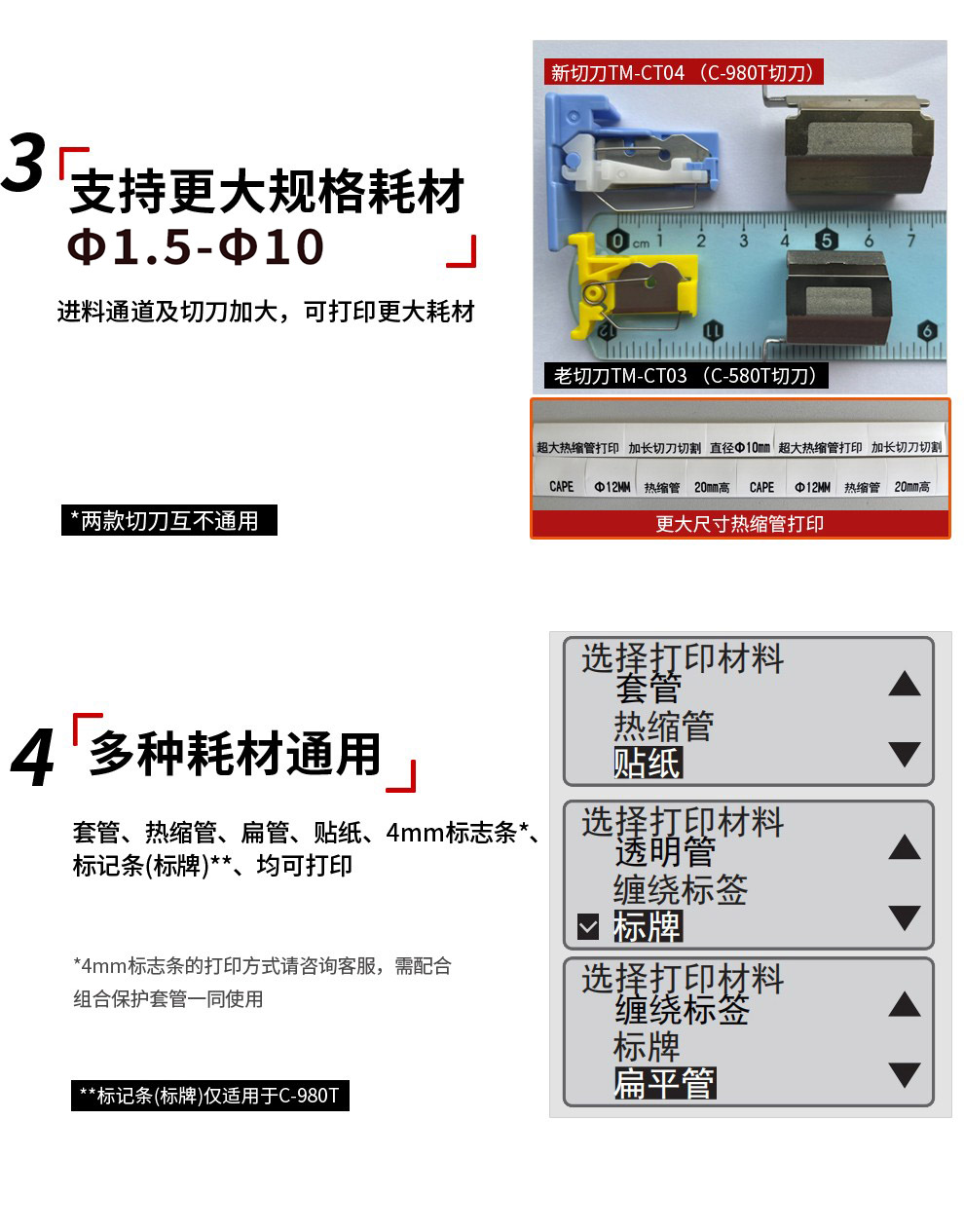 3 支持更大规格耗材
Φ1.5-Φ10

进料通道及切刀加大，可打印更大耗材

*两款切刀互不通用

新切刀TM-CT04 （C-980T切刀）

0 cm 1 2 3 4 5 6 7

老切刀TM-CT03 （C-580T切刀）

超大热缩管打印 加长切刀切割 直径Φ10mm 超大热缩管打印 加长切刀切割
CAPE Φ12MM 热缩管 20mm高 CAPE Φ12MM 热缩管 20mm高
更大尺寸热缩管打印

4 多种耗材通用

套管、热缩管、扁管、贴纸、4mm标志条*、标记条(标牌)**、均可打印

*4mm标志条的打印方式请咨询客服，需配合组合保护套管一同使用

**标记条(标牌)仅适用于C-980T

选择打印材料
套管
热缩管
贴纸

选择打印材料
透明管
缠绕标签
标牌

选择打印材料
缠绕标签
标牌
扁平管